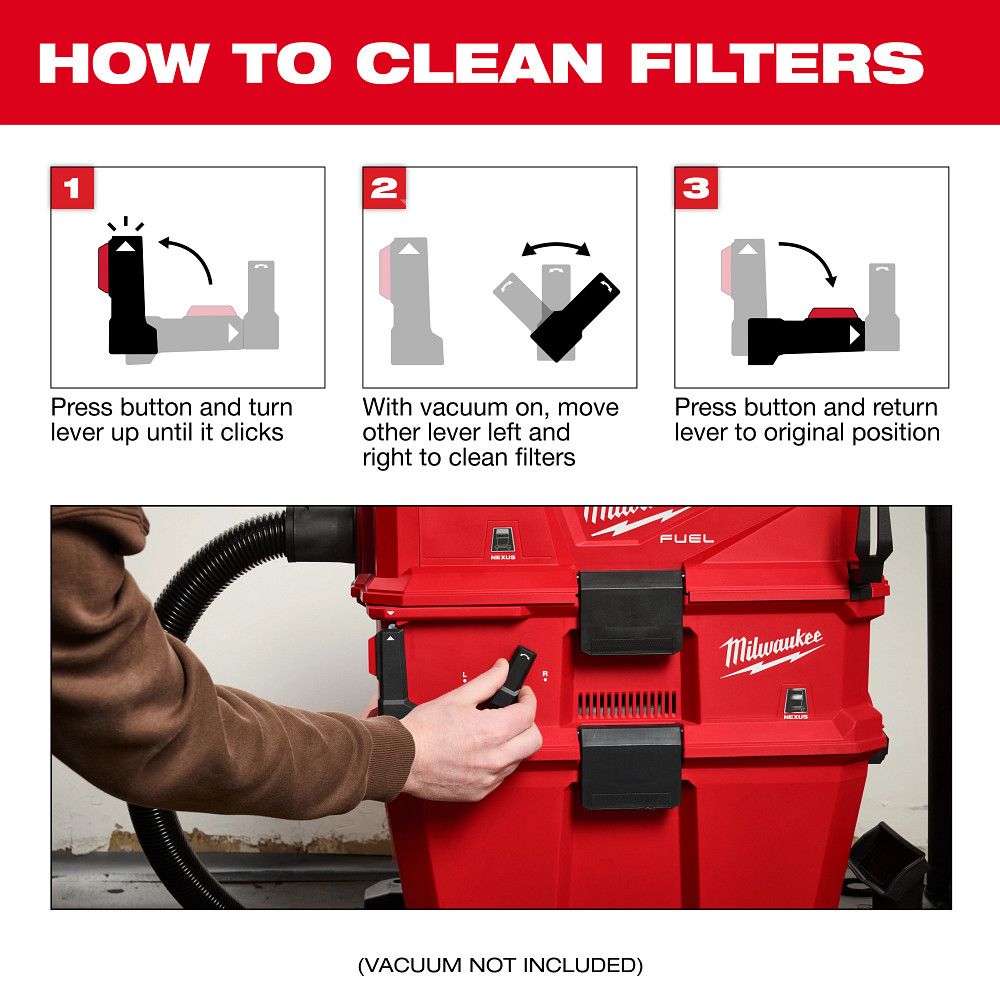 HOW TO CLEAN FILTERS

1

Press button and turn lever up until it clicks

2

With vacuum on, move other lever left and right to clean filters

3

Press button and return lever to original position

Milwaukee FUEL

NEXUS

L R

Milwaukee

NEXUS

(VACUUM NOT INCLUDED)